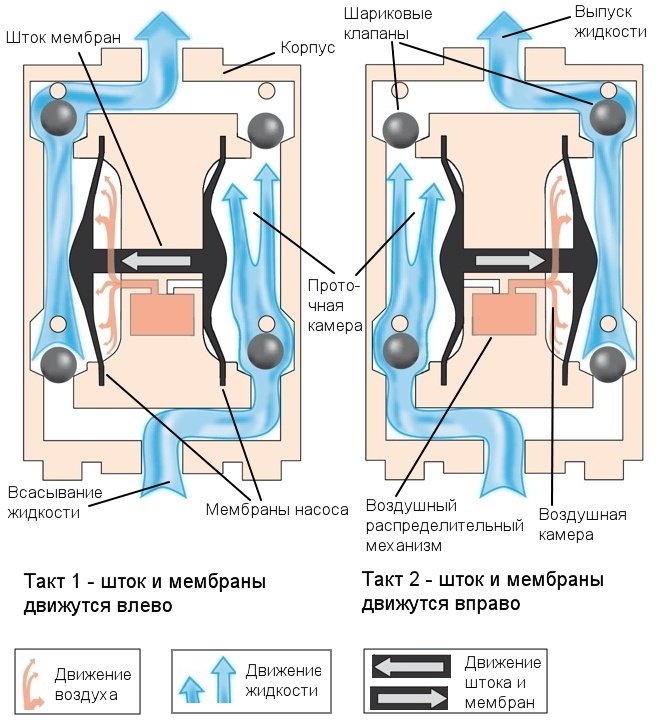 Шток мембран

Корпус

Шариковые клапаны

Выпуск жидкости

Проточная камера

Всасывание жидкости

Мембраны насоса

Воздушный распределительный механизм

Воздушная камера

Такт 1 - шток и мембраны движутся влево

Такт 2 - шток и мембраны движутся вправо

Движение воздуха

Движение жидкости

Движение штока и мембран